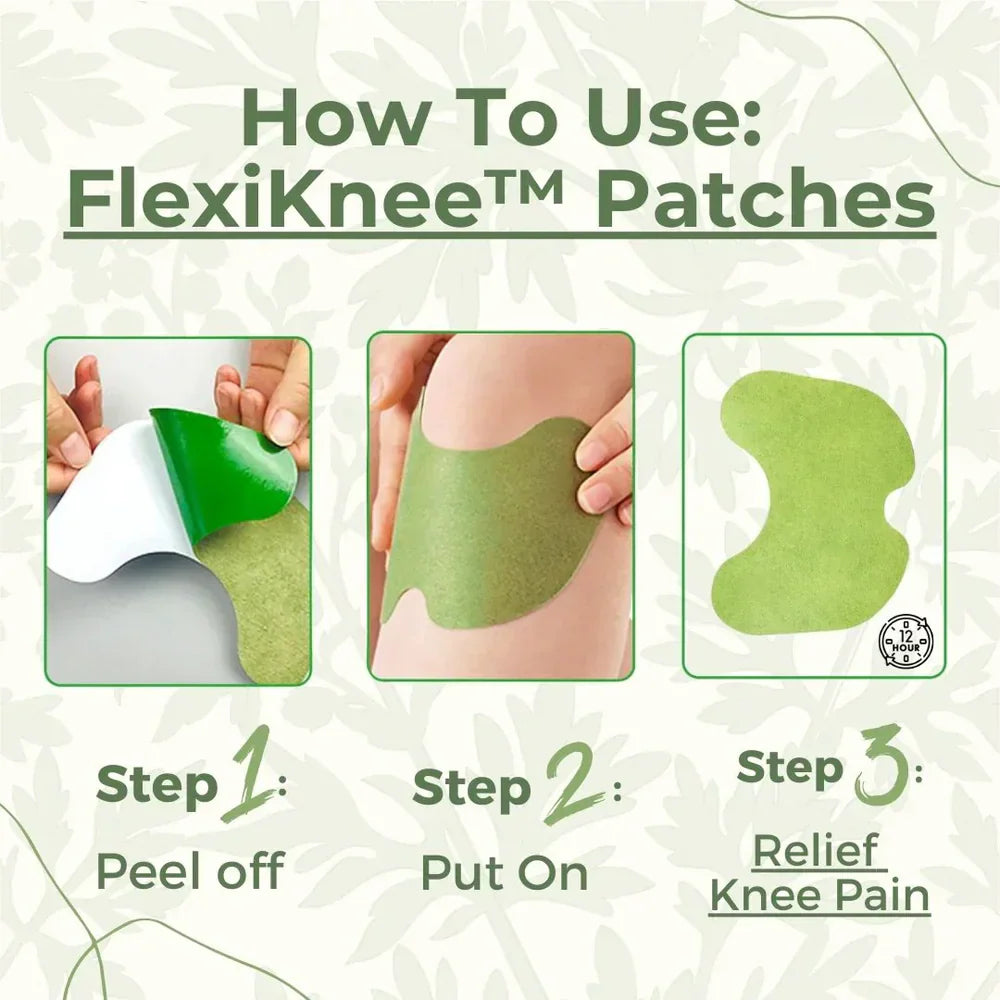 How To Use:
FlexiKnee™ Patches

12 HOUR

Step 1:
Peel off

Step 2:
Put On

Step 3:
Relief Knee Pain